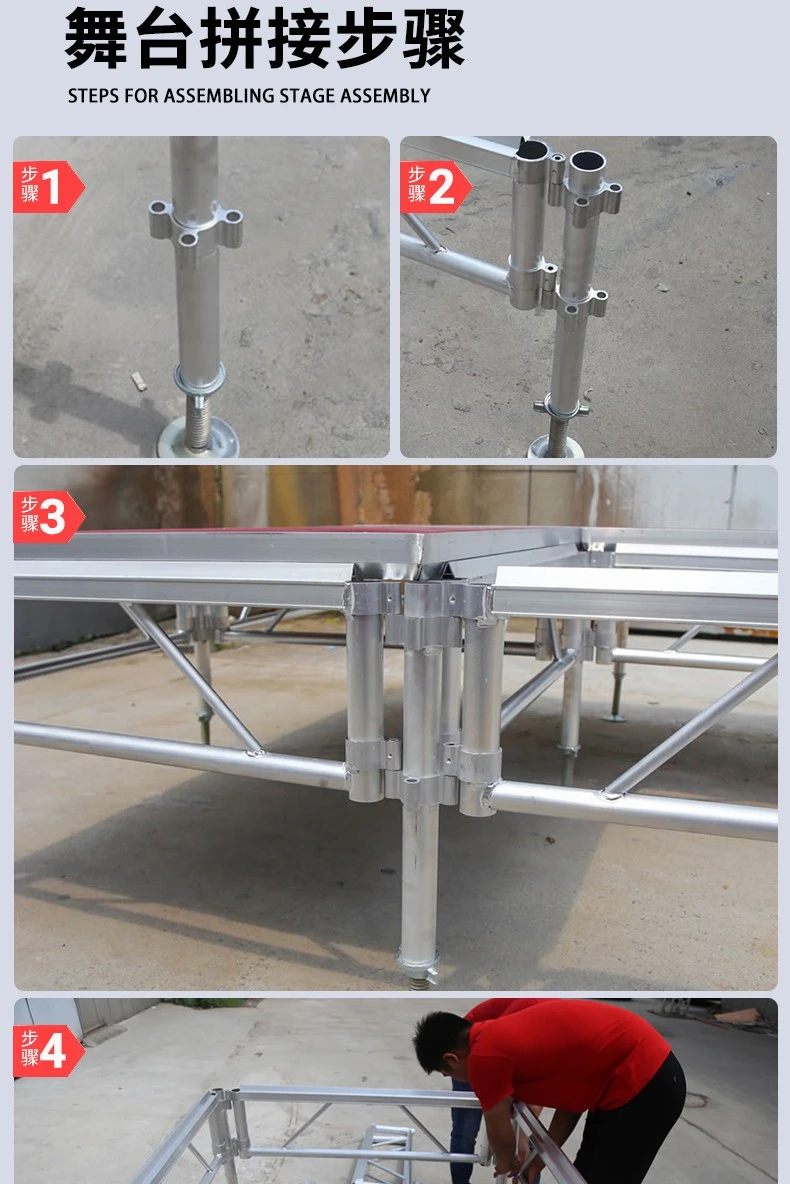 舞台拼接步骤

STEPS FOR ASSEMBLING STAGE ASSEMBLY

步骤1

步骤2

步骤3

步骤4